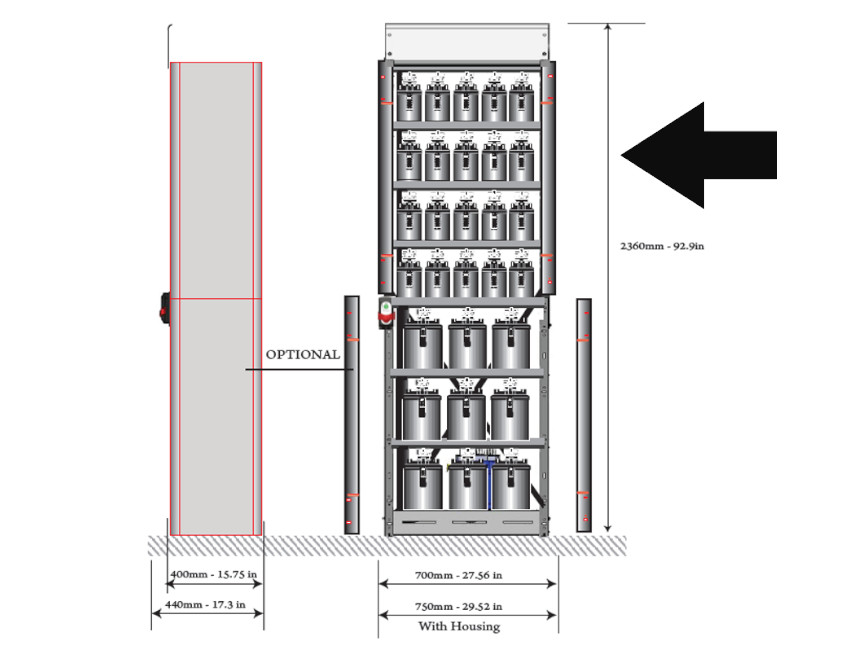 2360mm - 92.9in

OPTIONAL

400mm - 15.75 in

440mm - 17.3 in

700mm - 27.56 in

750mm - 29.52 in

With Housing