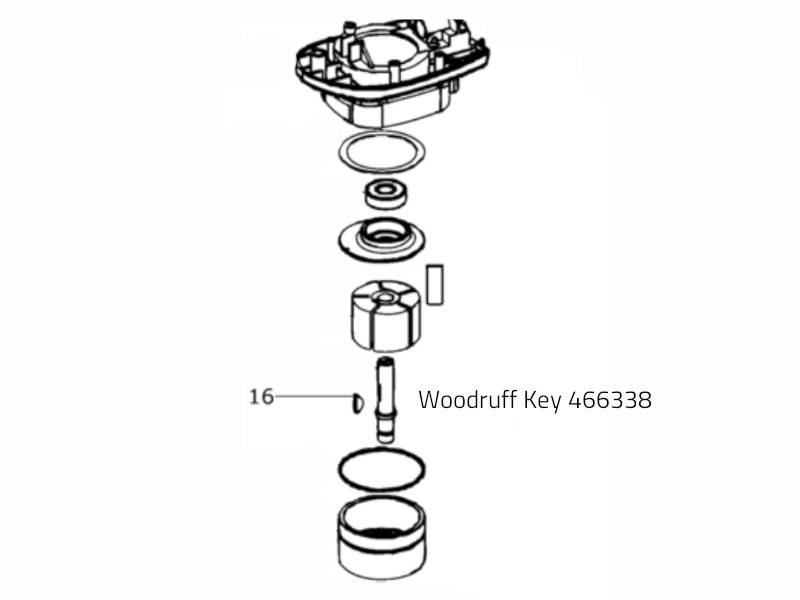 16

Woodruff Key 466338